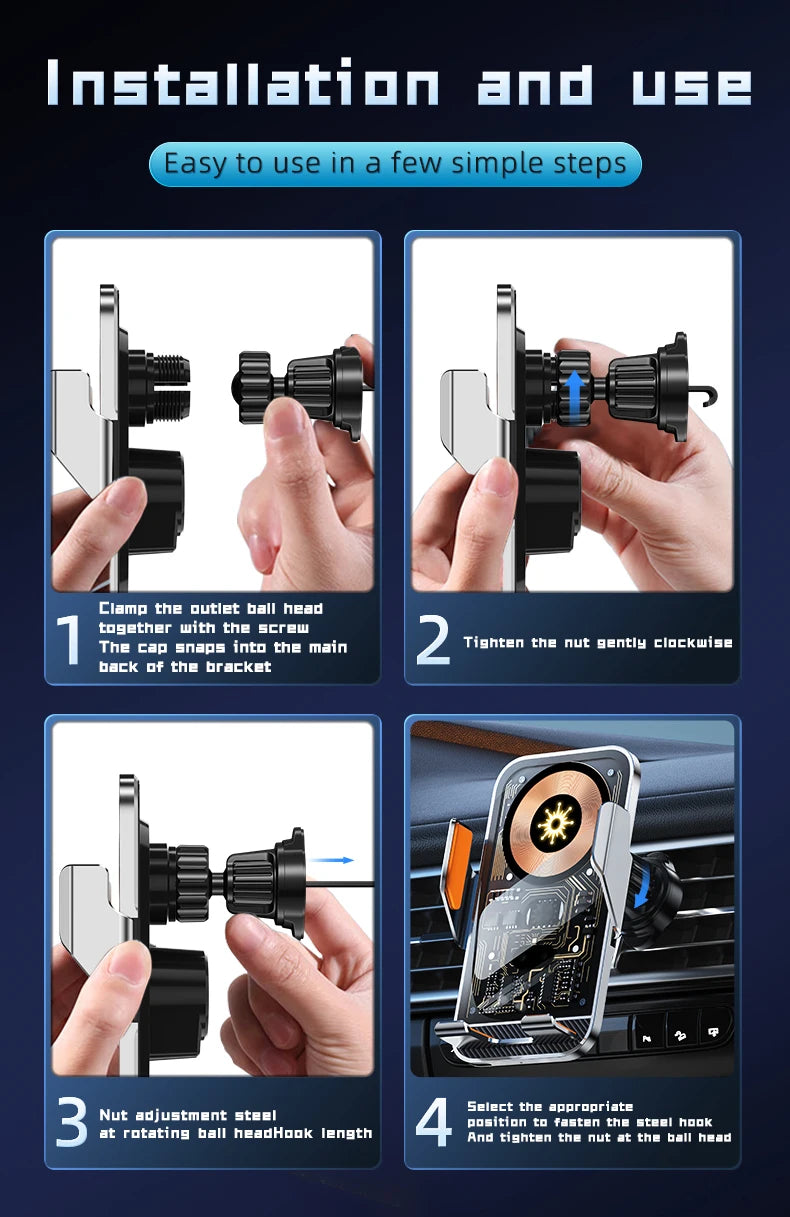 Installation and use

Easy to use in a few simple steps

1 Clamp the outlet ball head together with the screw
The cap snaps into the main back of the bracket

2 Tighten the nut gently clockwise

3 Nut adjustment steel at rotating ball headHook length

4 Select the appropriate position to fasten the steel hook
And tighten the nut at the ball head