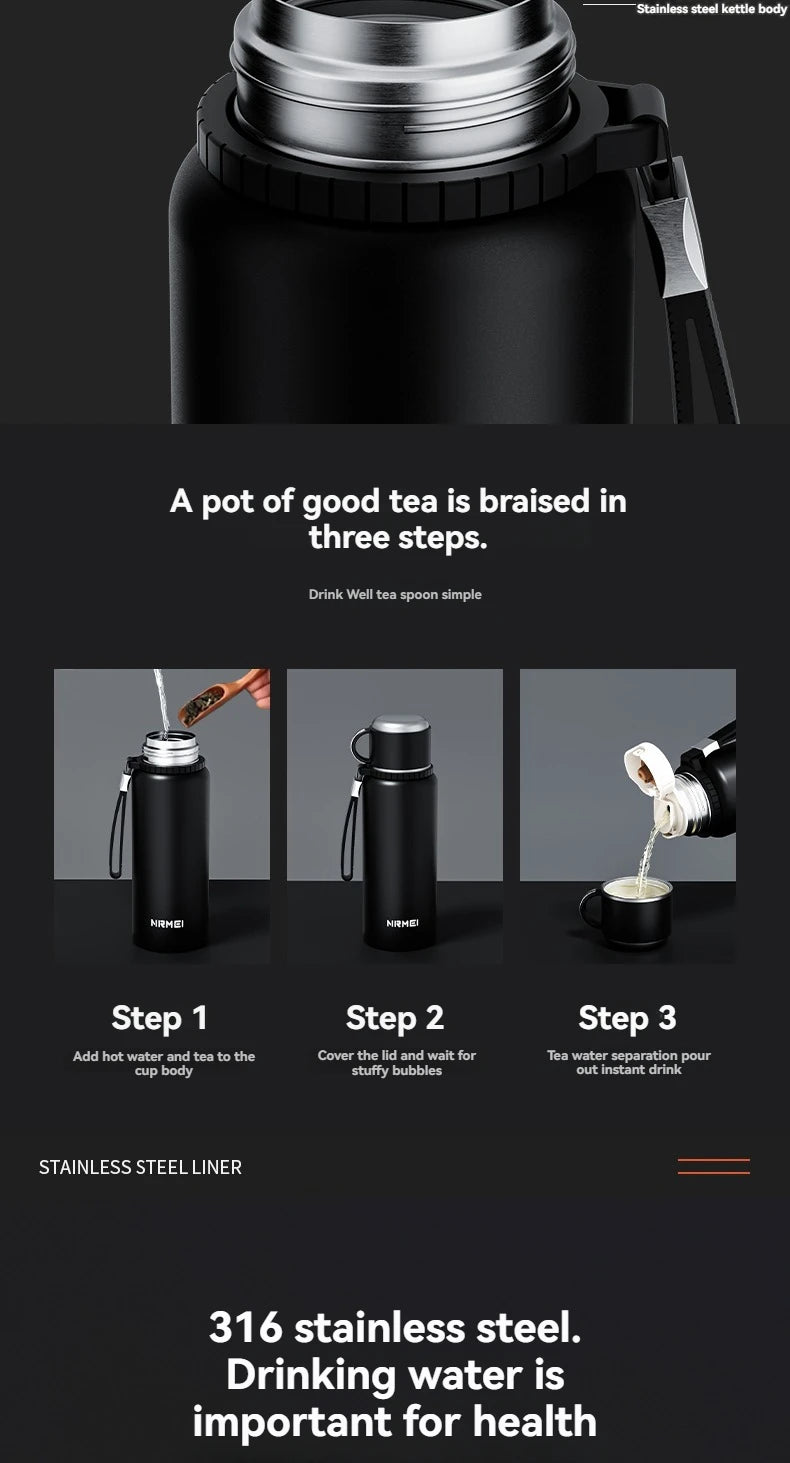 Stainless steel kettle body

A pot of good tea is braised in three steps.

Drink Well tea spoon simple

NIRMEI

NIRMEI

Step 1
Add hot water and tea to the cup body

Step 2
Cover the lid and wait for stuffy bubbles

Step 3
Tea water separation pour out instant drink

STAINLESS STEEL LINER

316 stainless steel. Drinking water is important for health